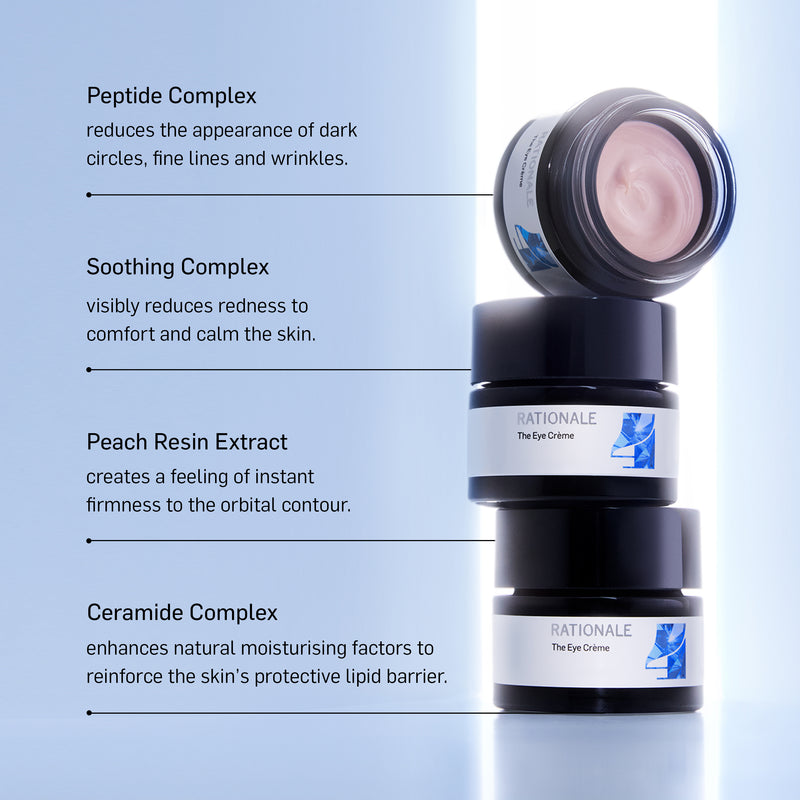 Peptide Complex
reduces the appearance of dark circles, fine lines and wrinkles.

Soothing Complex
visibly reduces redness to comfort and calm the skin.

Peach Resin Extract
creates a feeling of instant firmness to the orbital contour.

Ceramide Complex
enhances natural moisturising factors to reinforce the skin's protective lipid barrier.

RATIONALE
The Eye Crème

RATIONALE
The Eye Crème

RATIONALE
The Eye Crème