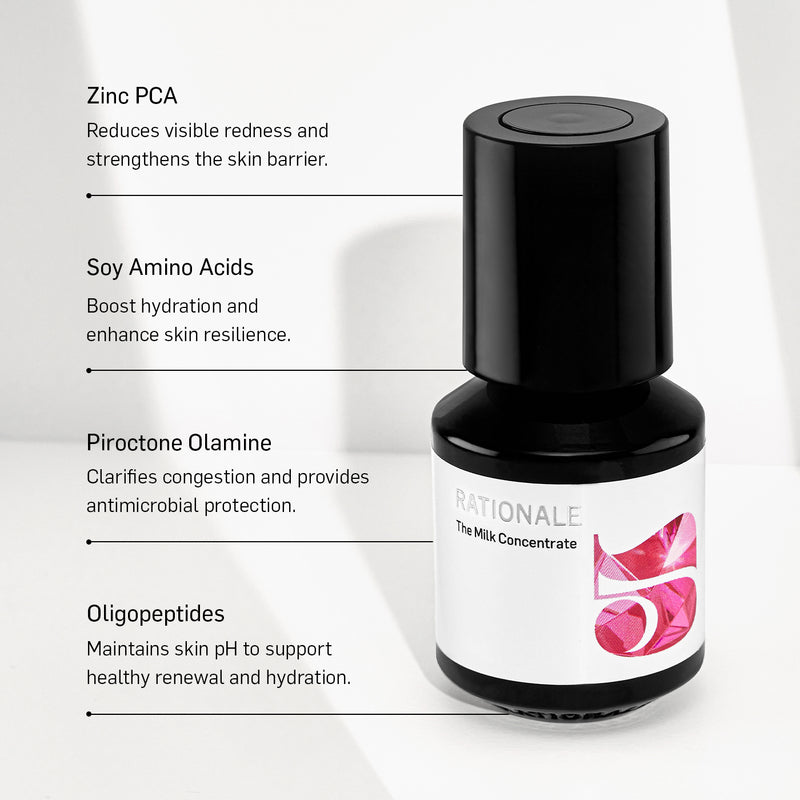 Zinc PCA

Reduces visible redness and strengthens the skin barrier.

Soy Amino Acids

Boost hydration and enhance skin resilience.

Piroctone Olamine

Clarifies congestion and provides antimicrobial protection.

Oligopeptides

Maintains skin pH to support healthy renewal and hydration.

RATIONALE

The Milk Concentrate

5